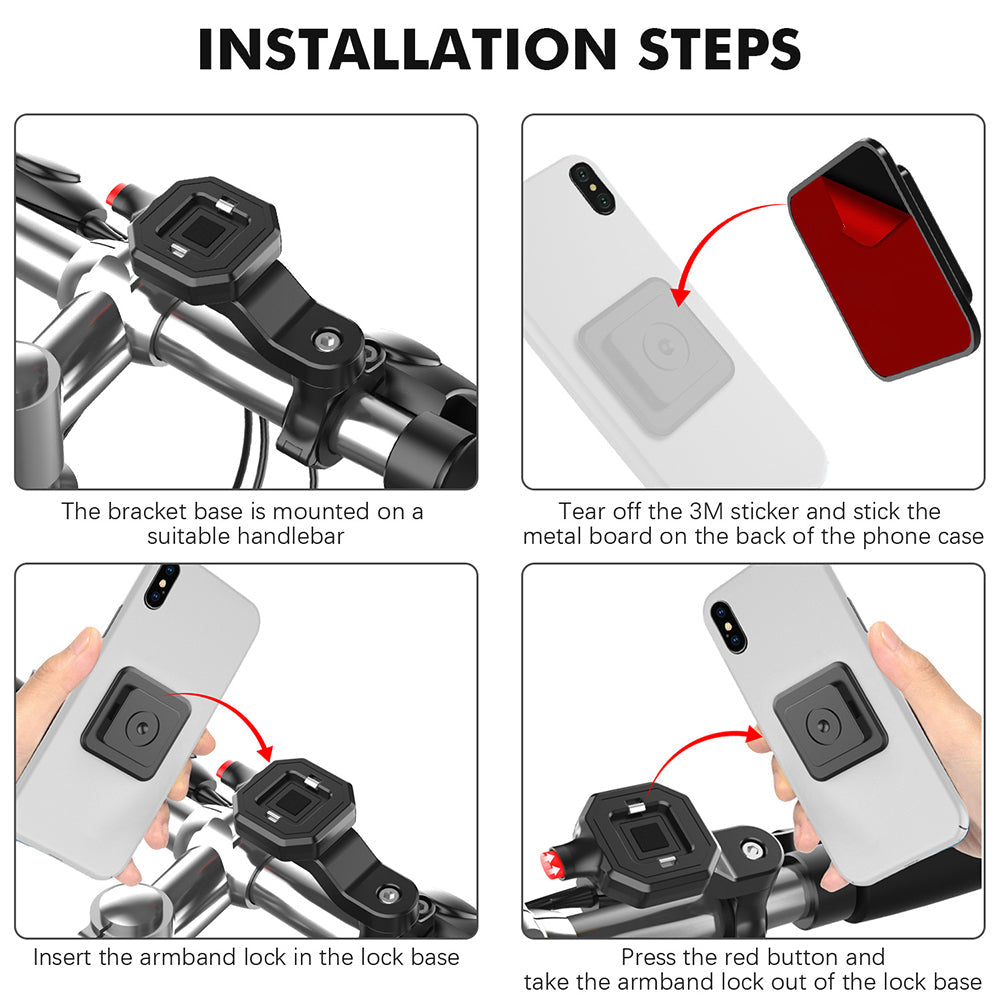 INSTALLATION STEPS

The bracket base is mounted on a suitable handlebar

Tear off the 3M sticker and stick the metal board on the back of the phone case

Insert the armband lock in the lock base

Press the red button and take the armband lock out of the lock base